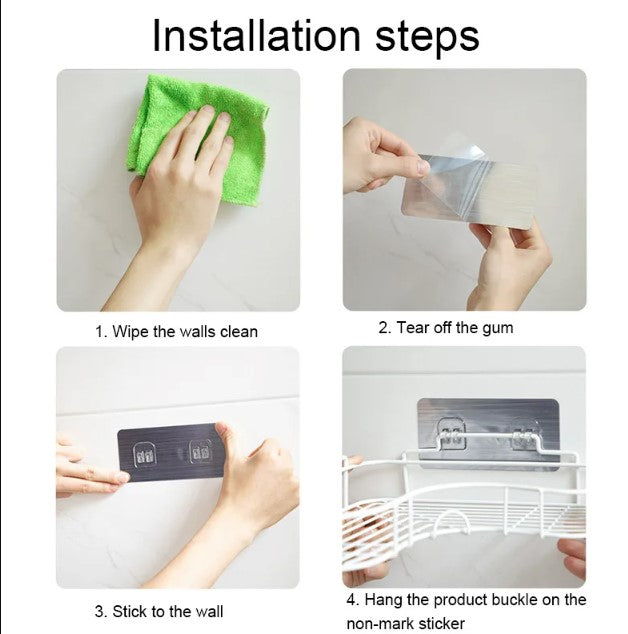 Installation steps

1. Wipe the walls clean

2. Tear off the gum

3. Stick to the wall

4. Hang the product buckle on the non-mark sticker